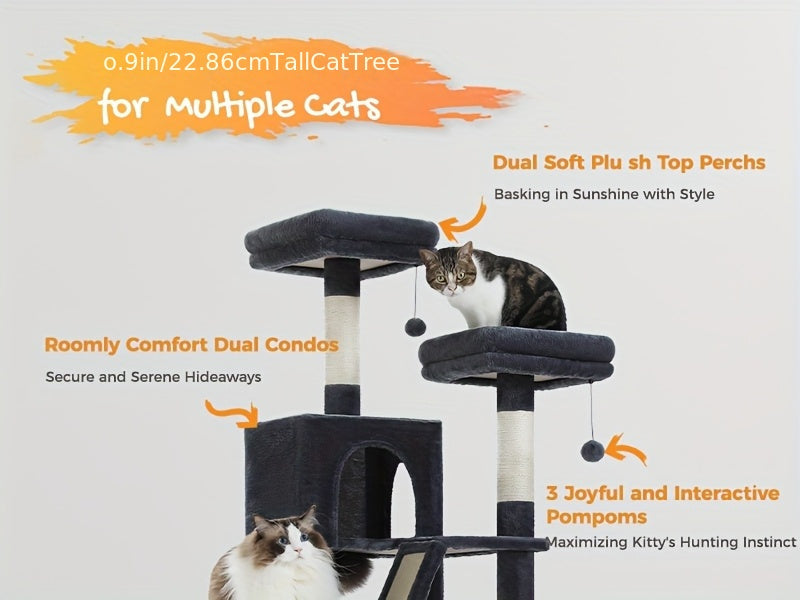 o.9in/22.86cmTallCatTree
for Multiple Cats

Dual Soft Plu sh Top Perchs
Basking in Sunshine with Style

Roomly Comfort Dual Condos
Secure and Serene Hideaways

3 Joyful and Interactive Pompoms
Maximizing Kitty's Hunting Instinct