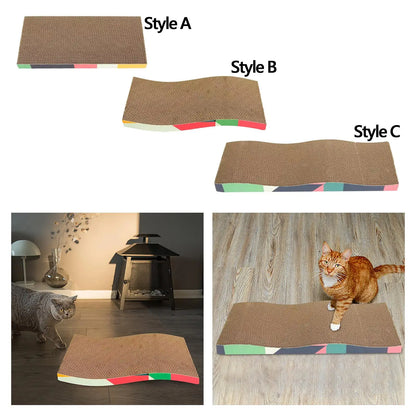 Style A

Style B

Style C