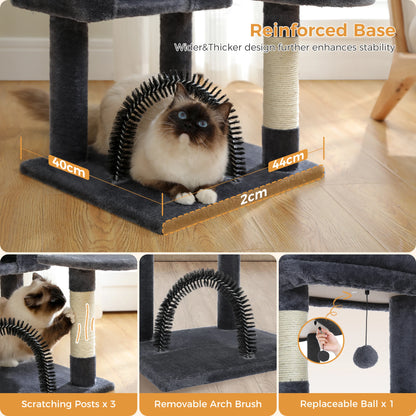 Reinforced Base
Wider&Thicker design further enhances stability

40cm
44cm
2cm

Scratching Posts x 3
Removable Arch Brush
Replaceable Ball x 1