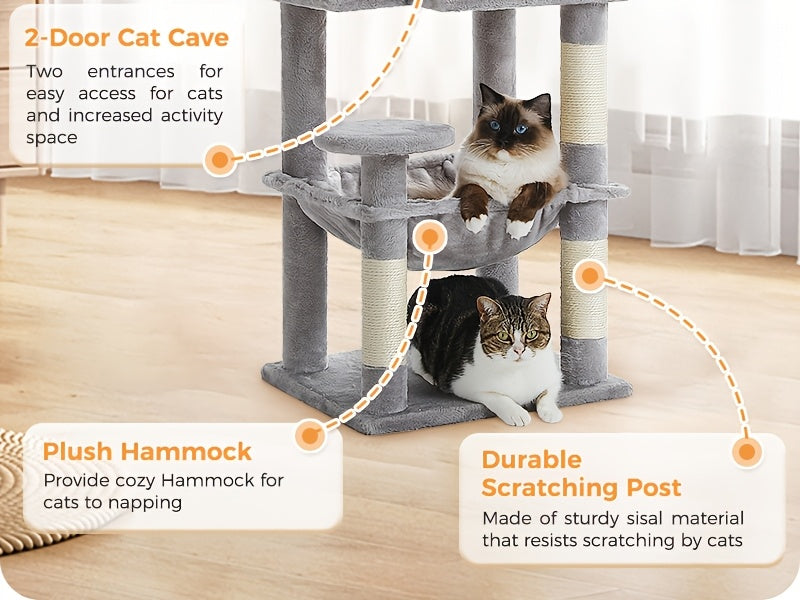 2-Door Cat Cave

Two entrances for easy access for cats and increased activity space

Plush Hammock

Provide cozy Hammock for cats to napping

Durable Scratching Post

Made of sturdy sisal material that resists scratching by cats